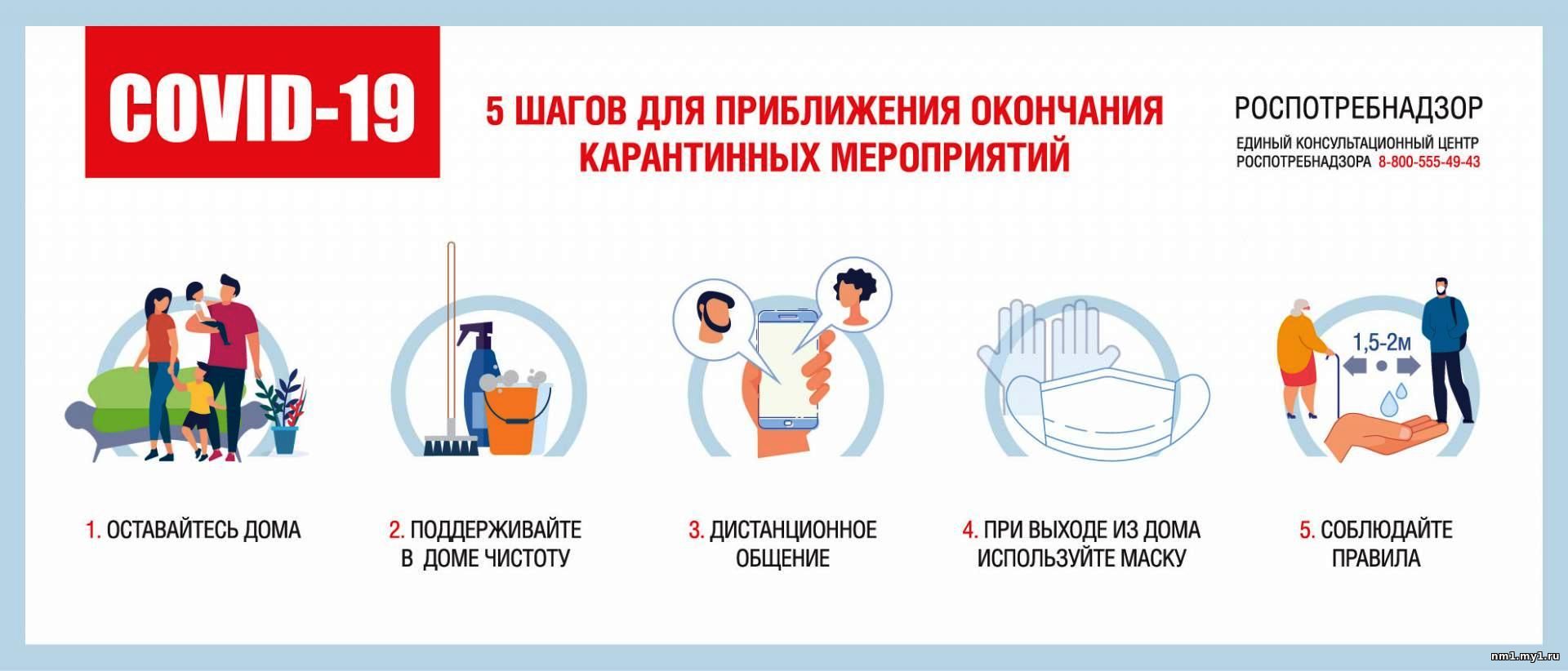 COVID-19

5 ШАГОВ ДЛЯ ПРИБЛИЖЕНИЯ ОКОНЧАНИЯ КАРАНТИННЫХ МЕРОПРИЯТИЙ

РОСПОТРЕБНАДЗОР

ЕДИНЫЙ КОНСУЛЬТАЦИОННЫЙ ЦЕНТР РОСПОТРЕБНАДЗОРА 8-800-555-49-43

1,5-2м

1. ОСТАВАЙТЕСЬ ДОМА

2. ПОДДЕРЖИВАЙТЕ В ДОМЕ ЧИСТОТУ

3. ДИСТАНЦИОННОЕ ОБЩЕНИЕ

4. ПРИ ВЫХОДЕ ИЗ ДОМА ИСПОЛЬЗУЙТЕ МАСКУ

5. СОБЛЮДАЙТЕ ПРАВИЛА

nm1.my1.ru